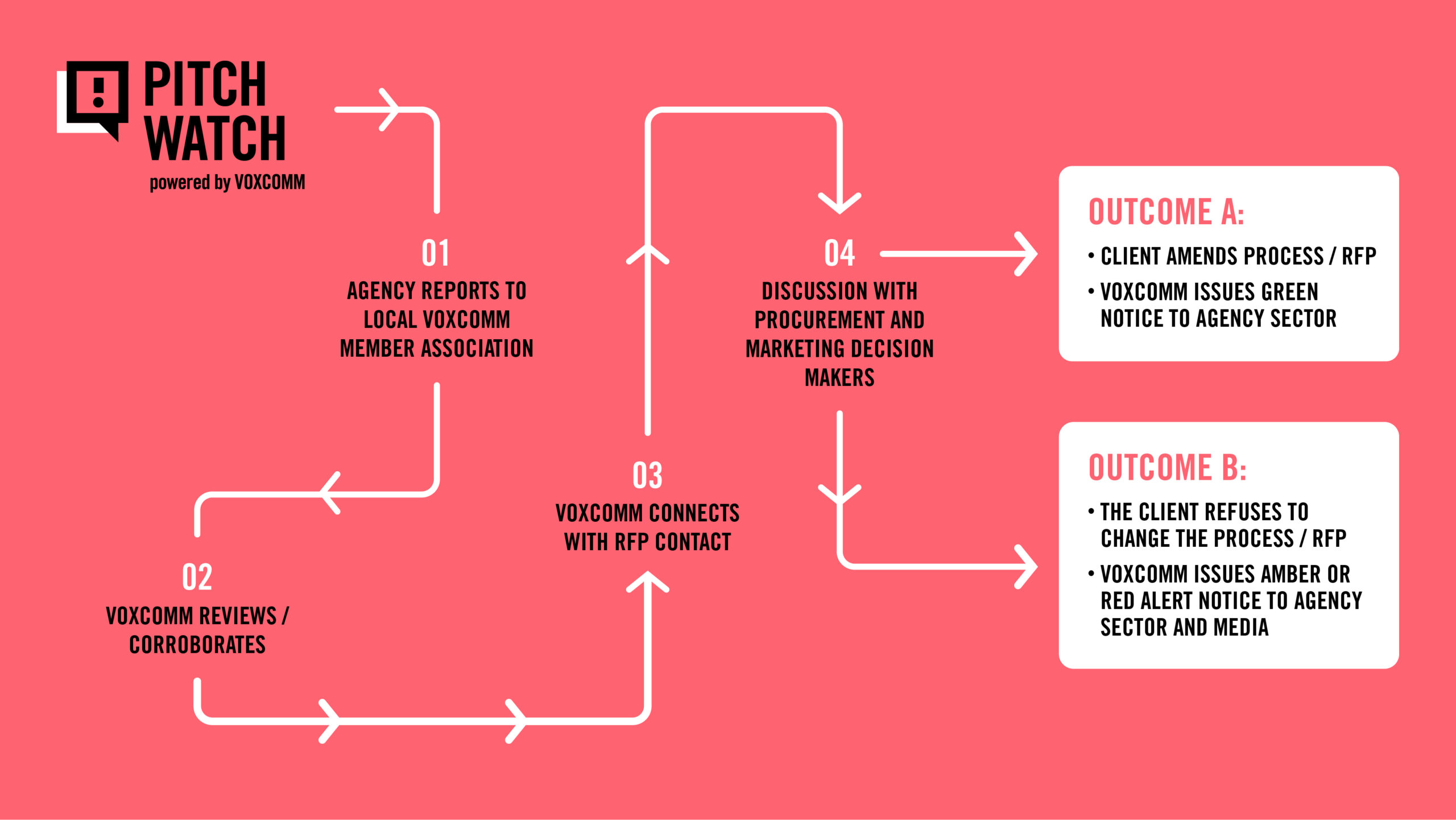 PITCH WATCH
powered by VOXCOMM

01
AGENCY REPORTS TO LOCAL VOXCOMM MEMBER ASSOCIATION

02
VOXCOMM REVIEWS / CORROBORATES

03
VOXCOMM CONNECTS WITH RFP CONTACT

04
DISCUSSION WITH PROCUREMENT AND MARKETING DECISION MAKERS

OUTCOME A:
• CLIENT AMENDS PROCESS / RFP
• VOXCOMM ISSUES GREEN NOTICE TO AGENCY SECTOR

OUTCOME B:
• THE CLIENT REFUSES TO CHANGE THE PROCESS / RFP
• VOXCOMM ISSUES AMBER OR RED ALERT NOTICE TO AGENCY SECTOR AND MEDIA